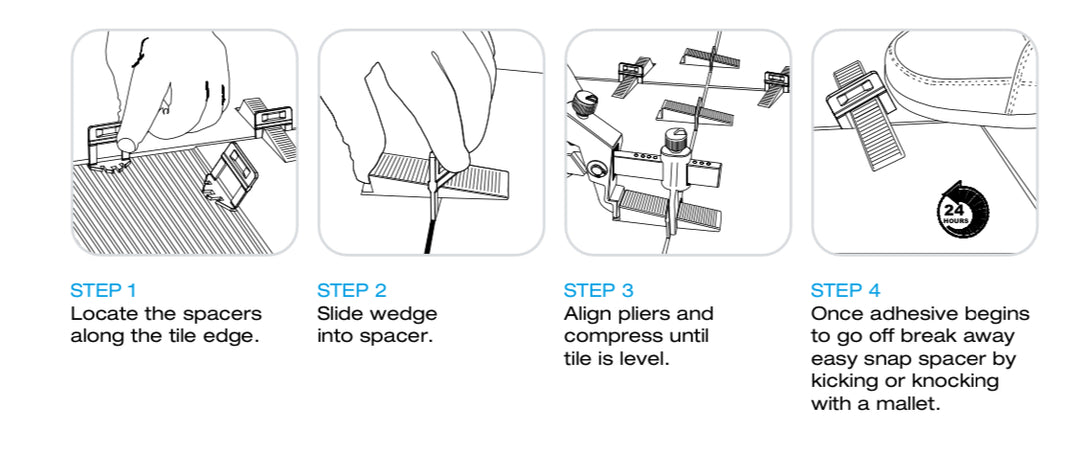 24 HOURS

STEP 1
Locate the spacers along the tile edge.

STEP 2
Slide wedge into spacer.

STEP 3
Align pliers and compress until tile is level.

STEP 4
Once adhesive begins to go off break away easy snap spacer by kicking or knocking with a mallet.