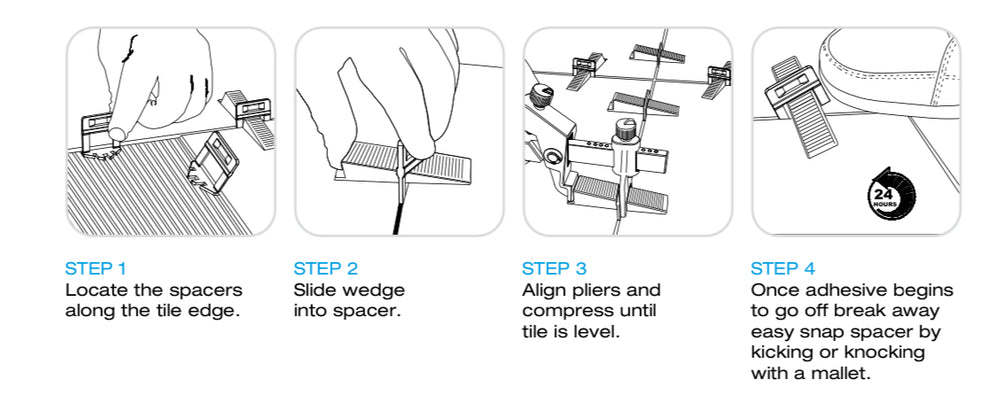 24 HOURS

STEP 1
Locate the spacers along the tile edge.

STEP 2
Slide wedge into spacer.

STEP 3
Align pliers and compress until tile is level.

STEP 4
Once adhesive begins to go off break away easy snap spacer by kicking or knocking with a mallet.